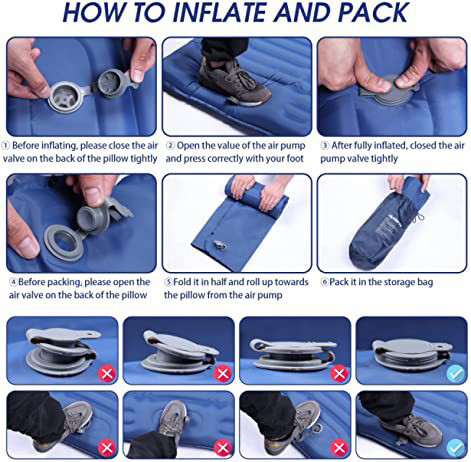 HOW TO INFLATE AND PACK

① Before inflating, please close the air valve on the back of the pillow tightly

② Open the value of the air pump and press correctly with your foot

③ After fully inflated, closed the air pump valve tightly

④ Before packing, please open the air valve on the back of the pillow

⑤ Fold it in half and roll up towards the pillow from the air pump

⑥ Pack it in the storage bag