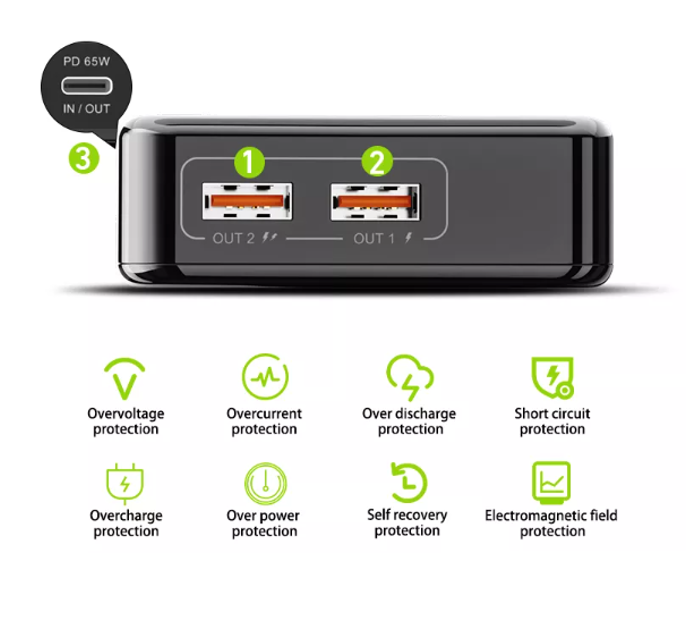 PD 65W
IN / OUT
3
1
2
OUT 2
OUT 1

Overvoltage protection
Overcurrent protection
Over discharge protection
Short circuit protection
Overcharge protection
Over power protection
Self recovery protection
Electromagnetic field protection